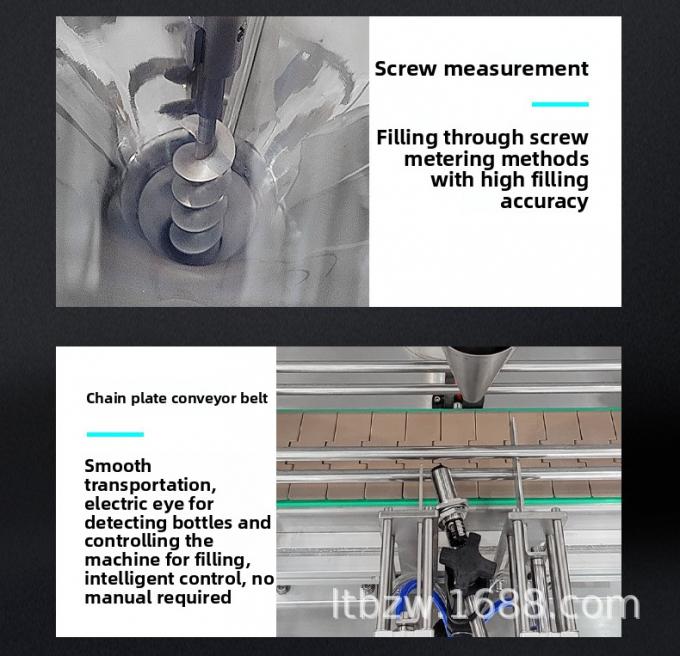 Screw measurement

Filling through screw metering methods with high filling accuracy

Chain plate conveyor belt

Smooth transportation, electric eye for detecting bottles and controlling the machine for filling, intelligent control, no manual required

ltbzw.1688.com